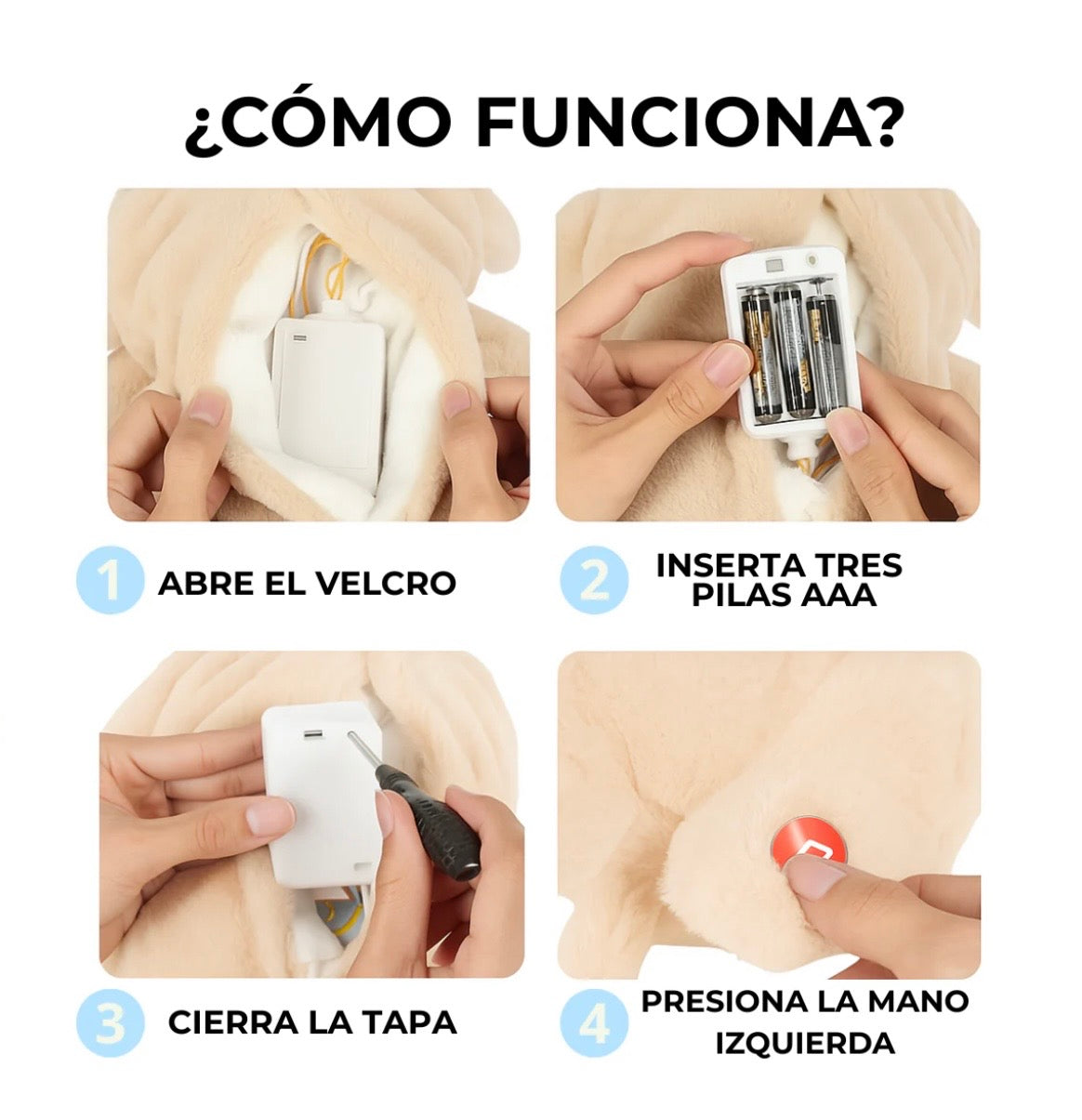 ¿CÓMO FUNCIONA?

1 ABRE EL VELCRO

2 INSERTA TRES PILAS AAA

3 CIERRA LA TAPA

4 PRESIONA LA MANO IZQUIERDA